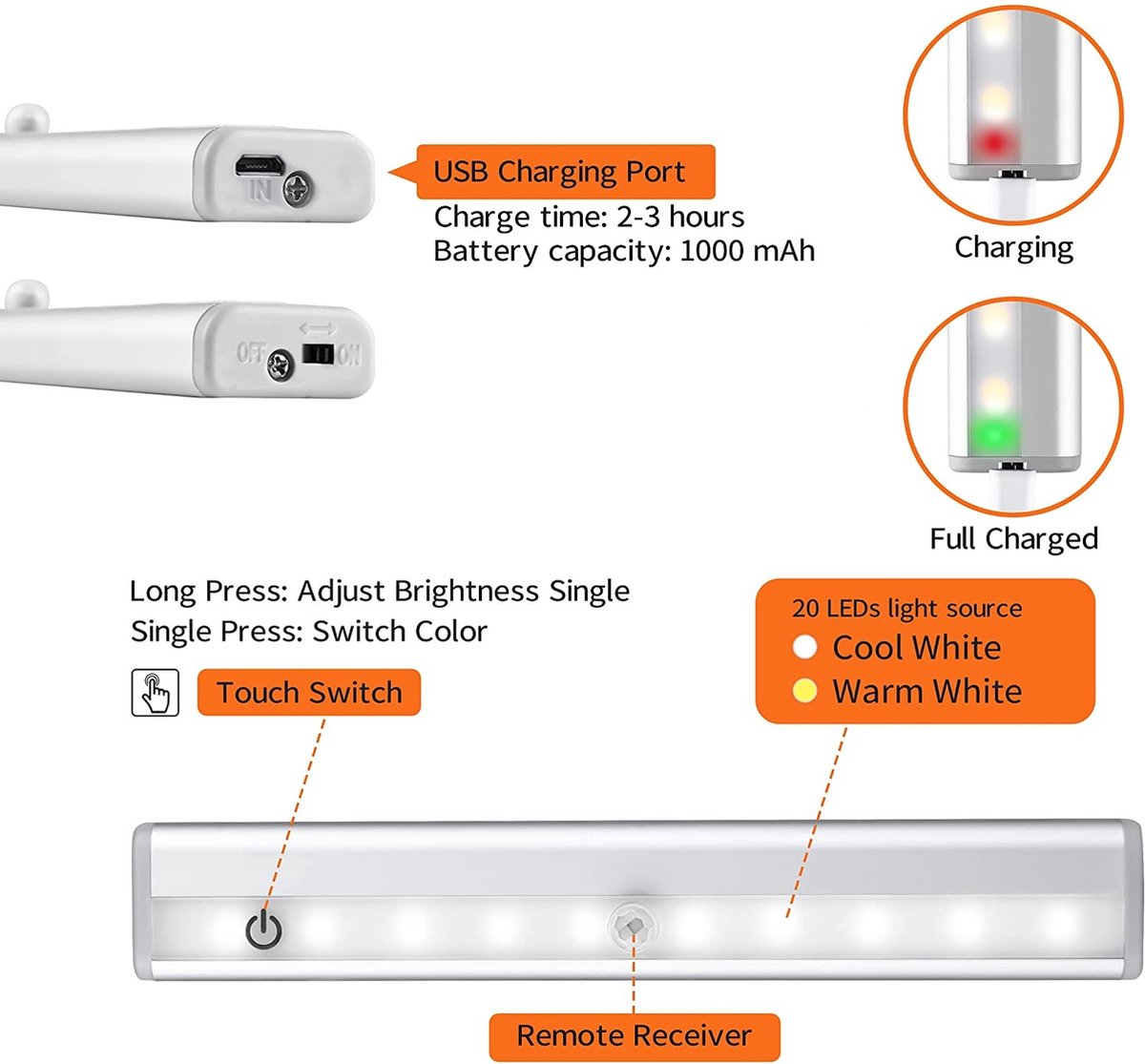 IN

USB Charging Port
Charge time: 2-3 hours
Battery capacity: 1000 mAh

Charging

OFF ON

Full Charged

Long Press: Adjust Brightness Single
Single Press: Switch Color

Touch Switch

20 LEDs light source
Cool White
Warm White

Remote Receiver