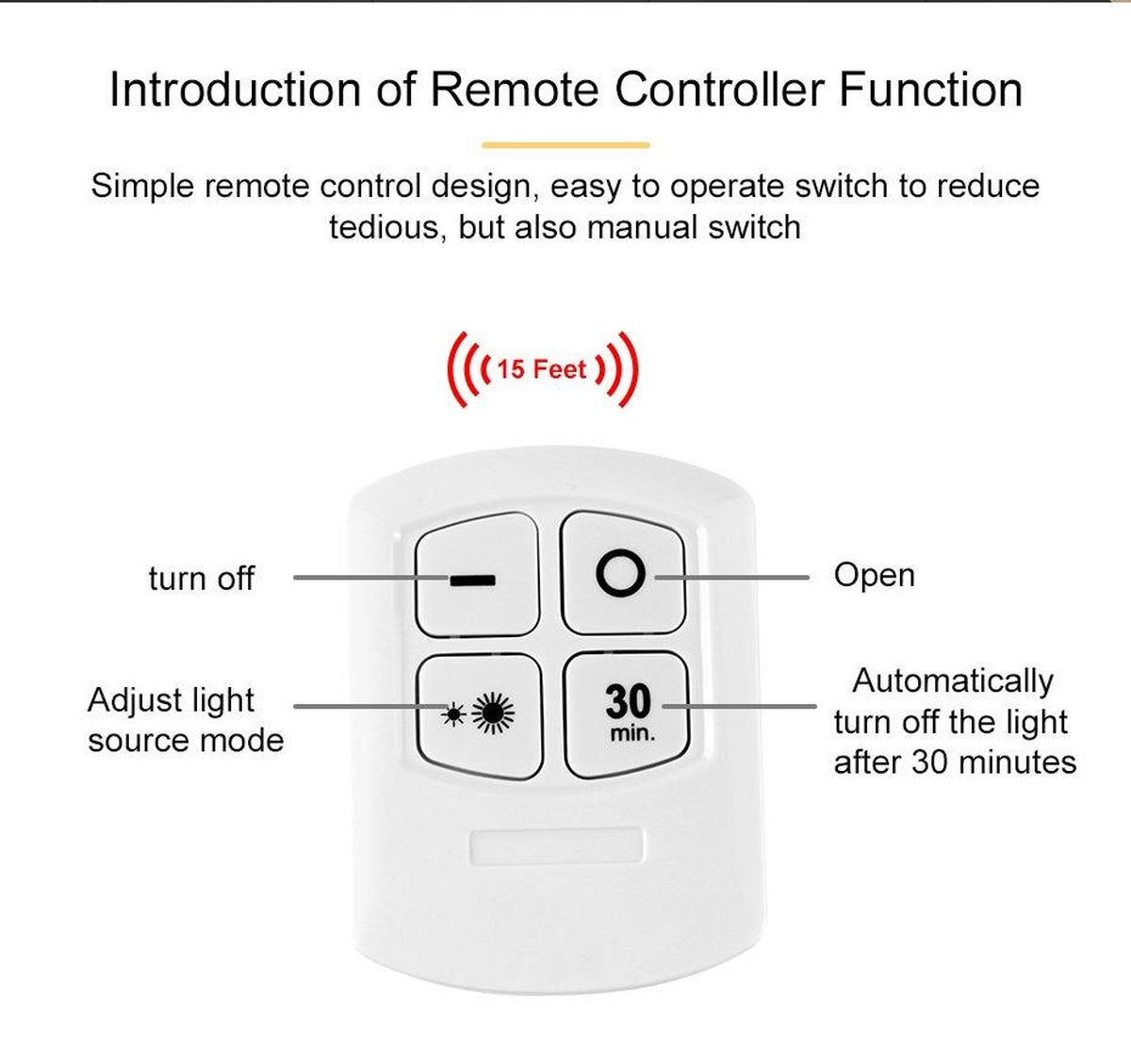 Introduction of Remote Controller Function

Simple remote control design, easy to operate switch to reduce tedious, but also manual switch

15 Feet

turn off

Open

Adjust light source mode

30 min.

Automatically turn off the light after 30 minutes