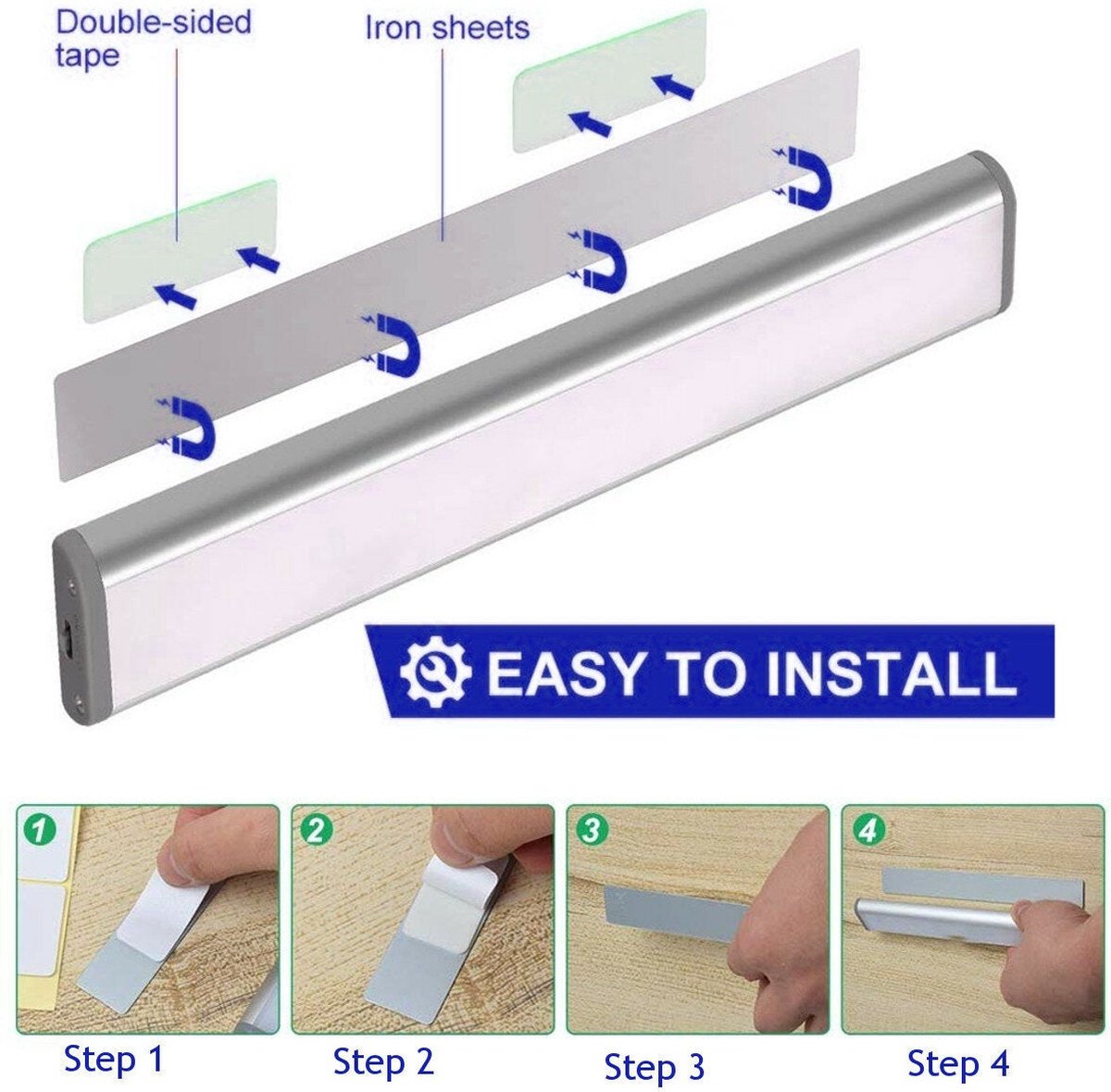 Double-sided tape

Iron sheets

EASY TO INSTALL

1

2

3

4

Step 1

Step 2

Step 3

Step 4