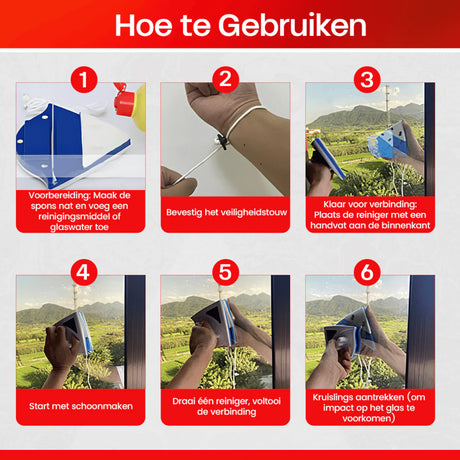 Hoe te Gebruiken

1

Voorbereiding: Maak de spons nat en voeg een reinigingsmiddel of glaswater toe

2

Bevestig het veiligheidstouw

3

Klaar voor verbinding: Plaats de reiniger met een handvat aan de binnenkant

4

Start met schoonmaken

5

Draai één reiniger, voltooi de verbinding

6

Kruislings aantrekken (om impact op het glas te voorkomen)